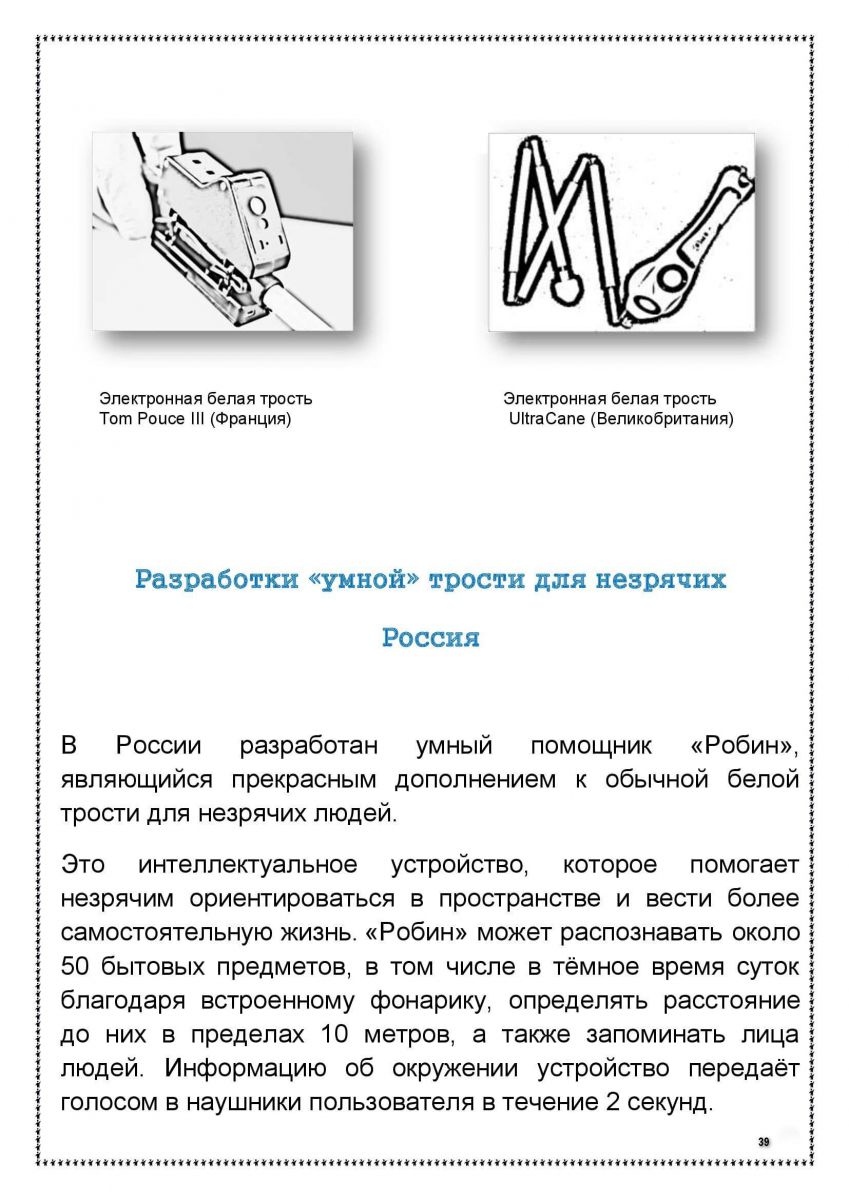 Электронная белая трость
Tom Pouce III (Франция)

Электронная белая трость
UltraCane (Великобритания)

Разработки «умной» трости для незрячих

Россия

В России разработан умный помощник «Робин», являющийся прекрасным дополнением к обычной белой трости для незрячих людей.

Это интеллектуальное устройство, которое помогает незрячим ориентироваться в пространстве и вести более самостоятельную жизнь. «Робин» может распознавать около 50 бытовых предметов, в том числе в тёмное время суток благодаря встроенному фонарику, определять расстояние до них в пределах 10 метров, а также запоминать лица людей. Информацию об окружении устройство передаёт голосом в наушники пользователя в течение 2 секунд.

39